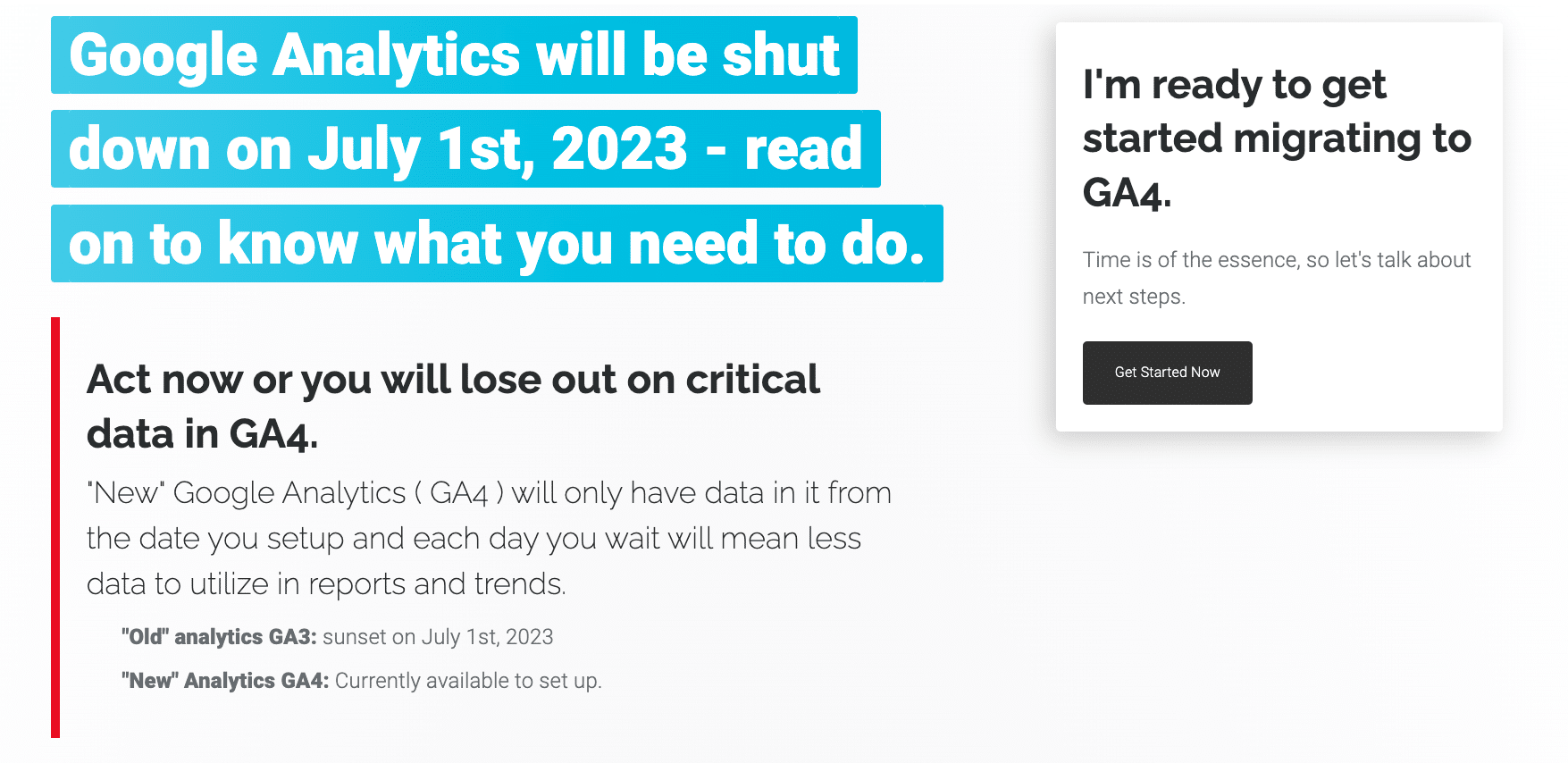 Google Analytics will be shut down on July 1st, 2023 - read on to know what you need to do.

Act now or you will lose out on critical data in GA4.

"New" Google Analytics ( GA4 ) will only have data in it from the date you setup and each day you wait will mean less data to utilize in reports and trends.

"Old" analytics GA3: sunset on July 1st, 2023

"New" Analytics GA4: Currently available to set up.

I'm ready to get started migrating to GA4.

Time is of the essence, so let's talk about next steps.

Get Started Now