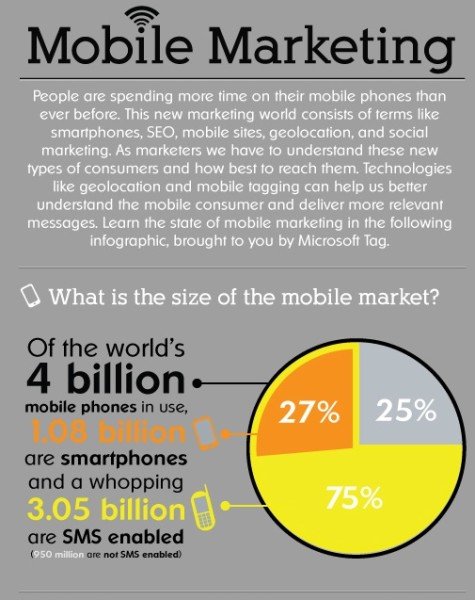 Mobile Marketing

People are spending more time on their mobile phones than ever before. This new marketing world consists of terms like smartphones, SEO, mobile sites, geolocation, and social marketing. As marketers we have to understand these new types of consumers and how best to reach them. Technologies like geolocation and mobile tagging can help us better understand the mobile consumer and deliver more relevant messages. Learn the state of mobile marketing in the following infographic, brought to you by Microsoft Tag.

What is the size of the mobile market?

Of the world's 4 billion mobile phones in use, 1.08 billion are smartphones and a whopping 3.05 billion are SMS enabled

(950 million are not SMS enabled)

27%

25%

75%